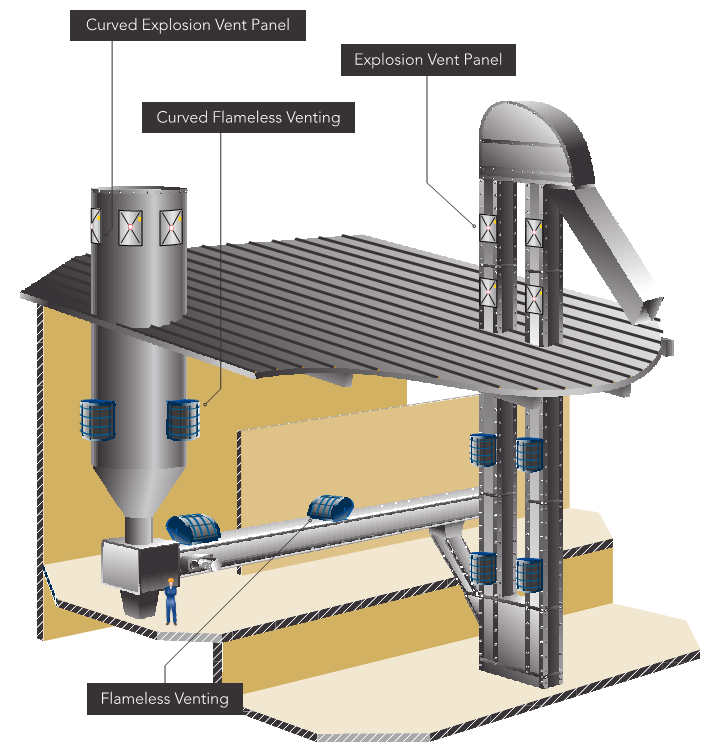 Curved Explosion Vent Panel

Explosion Vent Panel

Curved Flameless Venting

Flameless Venting